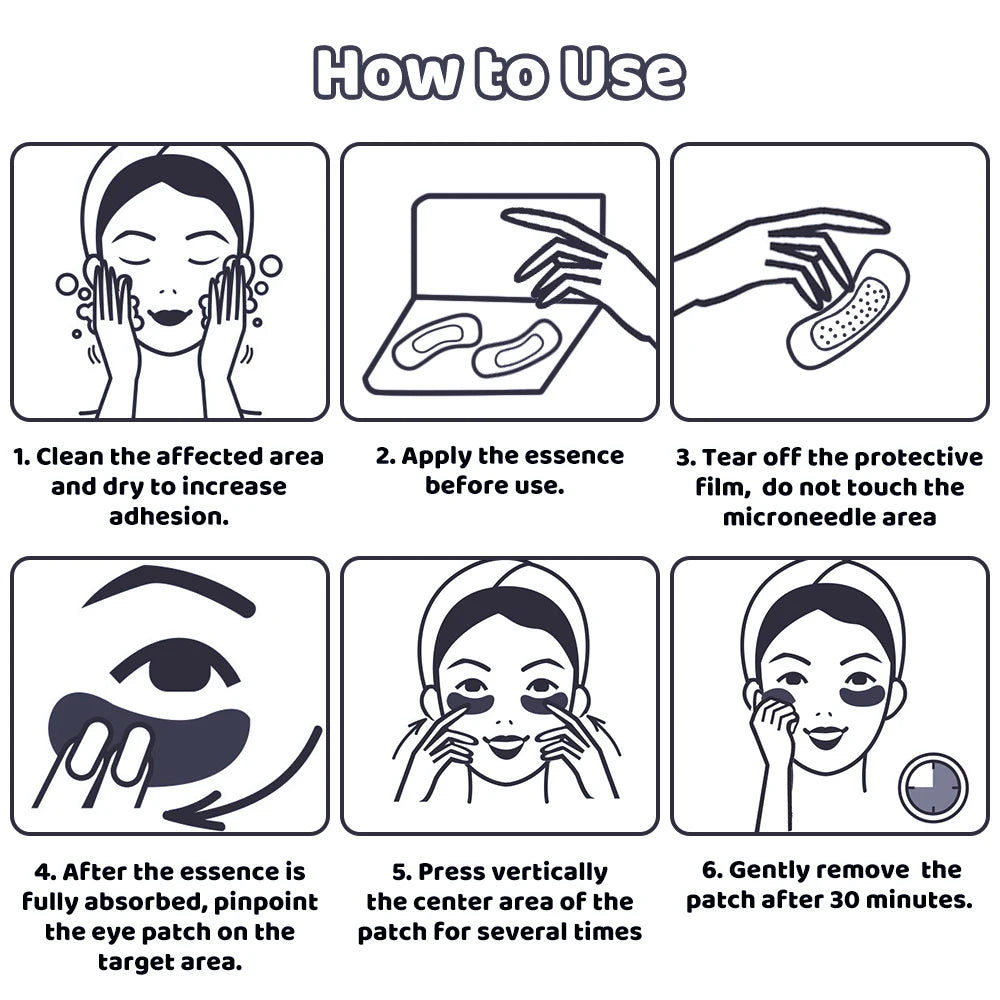 How to Use

1. Clean the affected area and dry to increase adhesion.

2. Apply the essence before use.

3. Tear off the protective film, do not touch the microneedle area

4. After the essence is fully absorbed, pinpoint the eye patch on the target area.

5. Press vertically the center area of the patch for several times

6. Gently remove the patch after 30 minutes.